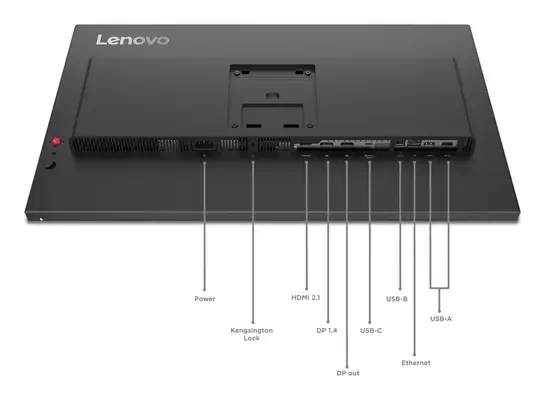 Lenovo

Power

Kengsington Lock

HDMI 2.1

DP 1.4

DP out

USB-C

USB-B

Ethernet

USB-A