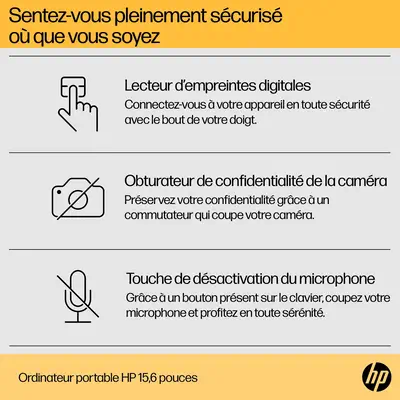 Sentez-vous pleinement sécurisé où que vous soyez

Lecteur d'empreintes digitales
Connectez-vous à votre appareil en toute sécurité avec le bout de votre doigt.

Obturateur de confidentialité de la caméra
Préservez votre confidentialité grâce à un commutateur qui coupe votre caméra.

Touche de désactivation du microphone
Grâce à un bouton présent sur le clavier, coupez votre microphone et profitez en toute sérénité.

Ordinateur portable HP 15,6 pouces

hp